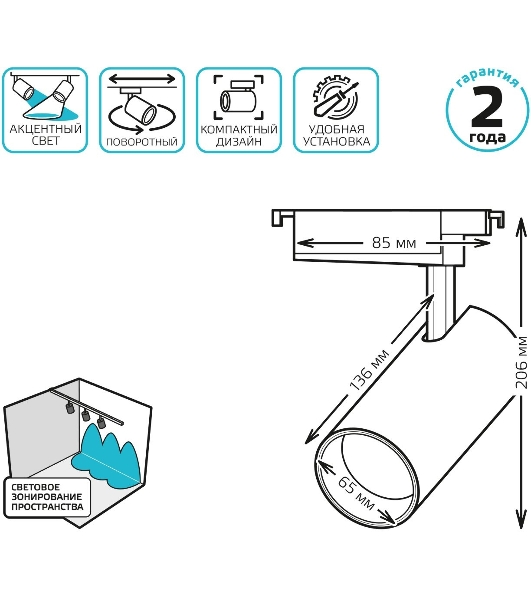 АКЦЕНТНЫЙ СВЕТ

ПОВОРОТНЫЙ

КОМПАКТНЫЙ ДИЗАЙН

УДОБНАЯ УСТАНОВКА

гарантия
2
года

85 мм

136 мм

206 мм

65 мм

СВЕТОВОЕ ЗОНИРОВАНИЕ ПРОСТРАНСТВА