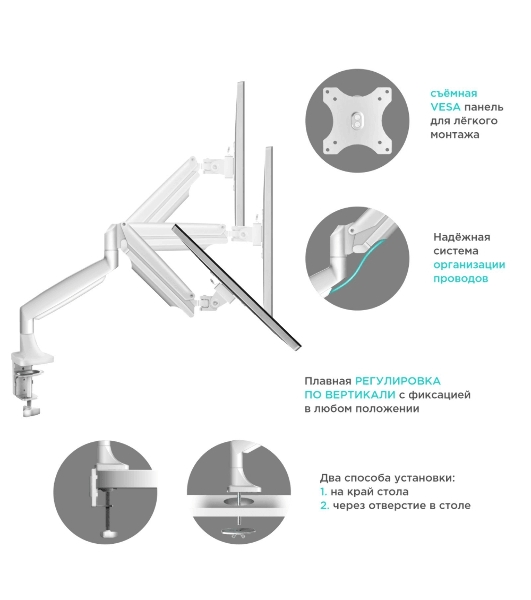 съёмная VESA панель для лёгкого монтажа

Надёжная система организации проводов

Плавная РЕГУЛИРОВКА ПО ВЕРТИКАЛИ с фиксацией в любом положении

Два способа установки:
1. на край стола
2. через отверстие в столе