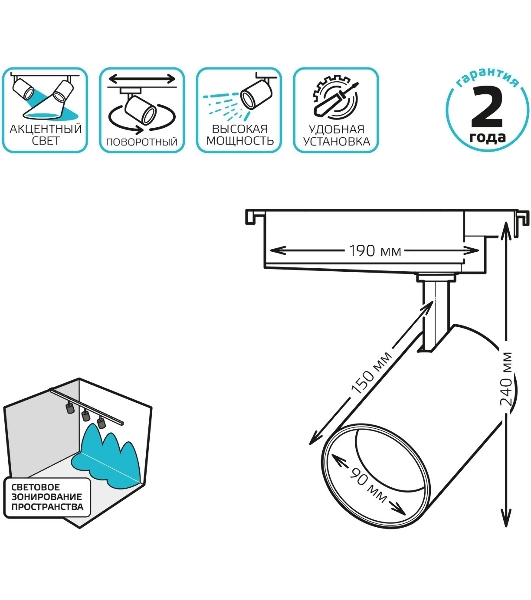 АКЦЕНТНЫЙ СВЕТ

ПОВОРОТНЫЙ

ВЫСОКАЯ МОЩНОСТЬ

УДОБНАЯ УСТАНОВКА

гарантия
2
года

190 мм

150 мм

240 мм

90 мм

СВЕТОВОЕ ЗОНИРОВАНИЕ ПРОСТРАНСТВА